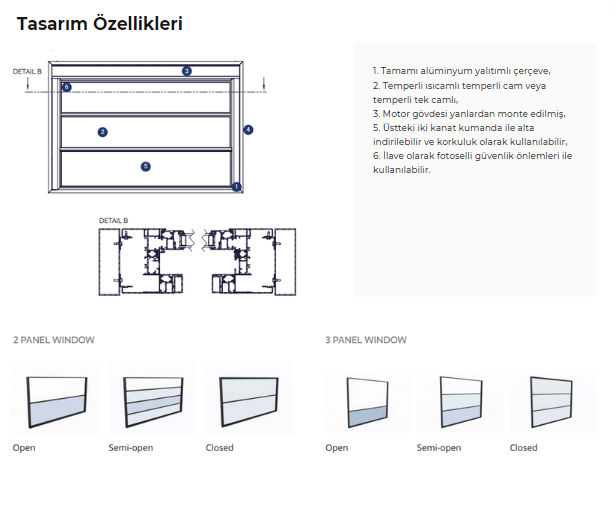 Tasarım Özellikleri

DETAIL B

3

6

2

4

5

1

DETAIL B

1. Tamamı alüminyum yalıtımlı çerçeve,
2. Temperli ısıcamlı temperli cam veya temperli tek camlı,
3. Motor gövdesi yanlardan monte edilmiş,
5. Üstteki iki kanat kumanda ile alta indirilebilir ve korkuluk olarak kullanılabilir,
6. İlave olarak fotoselli güvenlik önlemleri ile kullanılabilir.

2 PANEL WINDOW

Open

Semi-open

Closed

3 PANEL WINDOW

Open

Semi-open

Closed